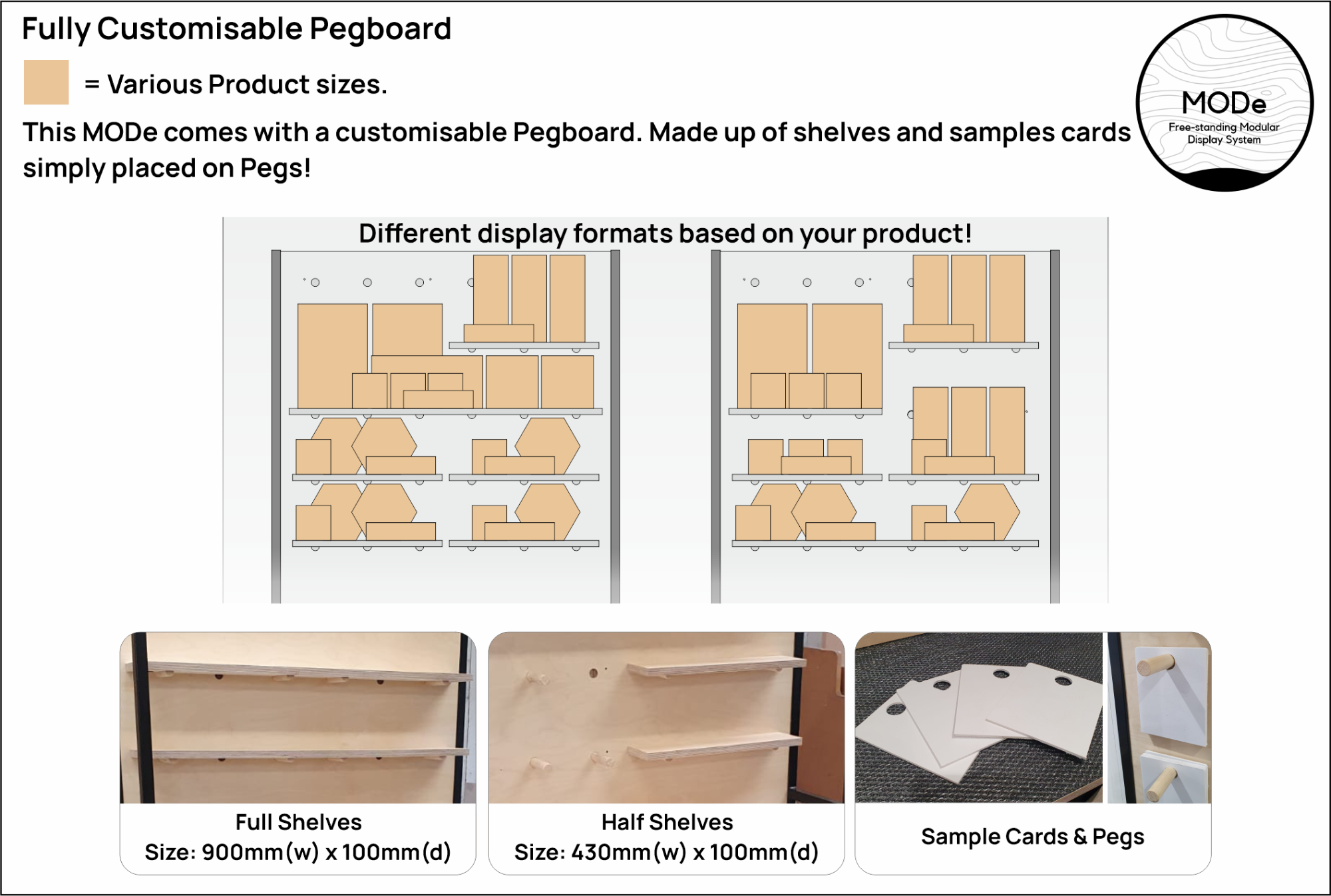 Fully Customisable Pegboard

= Various Product sizes.

This MODe comes with a customisable Pegboard. Made up of shelves and samples cards simply placed on Pegs!

MODe
Free-standing Modular Display System

Different display formats based on your product!

Full Shelves
Size: 900mm(w) x 100mm(d)

Half Shelves
Size: 430mm(w) x 100mm(d)

Sample Cards & Pegs