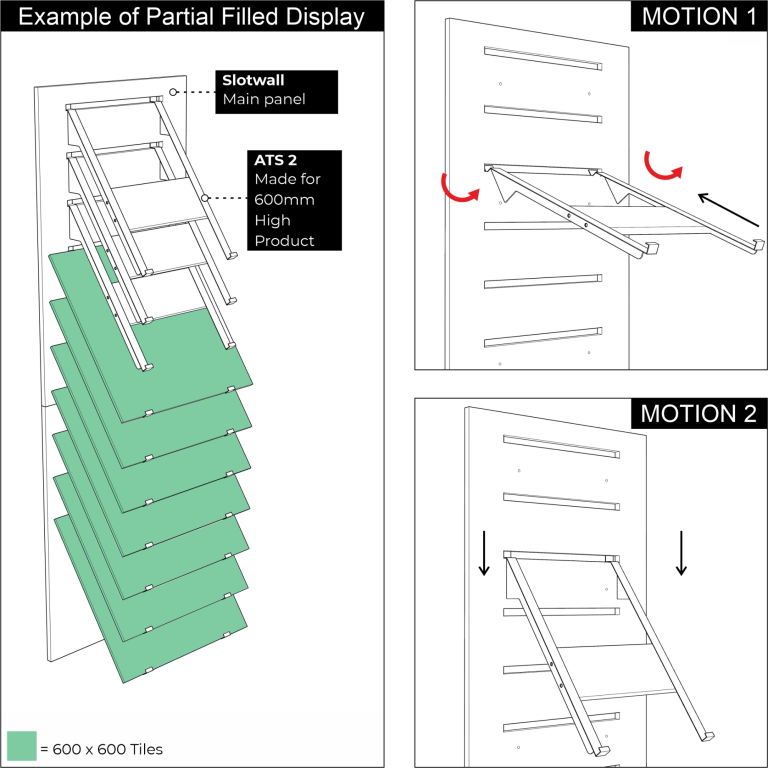 Example of Partial Filled Display

Slotwall
Main panel

ATS 2
Made for 600mm High Product

= 600 x 600 Tiles

MOTION 1

MOTION 2